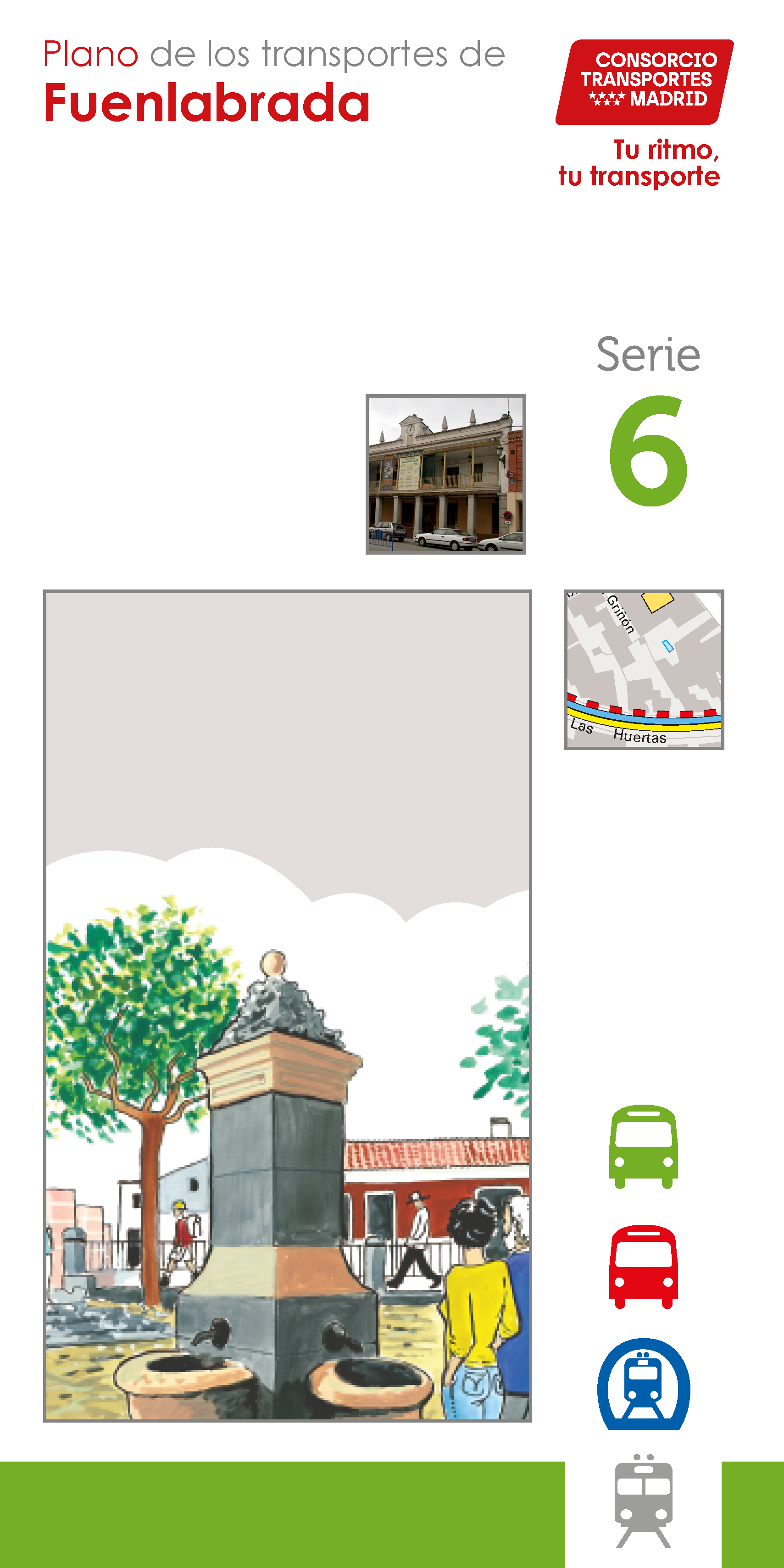 Plano de los transportes de
Fuenlabrada

CONSORCIO
TRANSPORTES
MADRID

Tu ritmo,
tu transporte

Serie
6

Griñón

Las Huertas